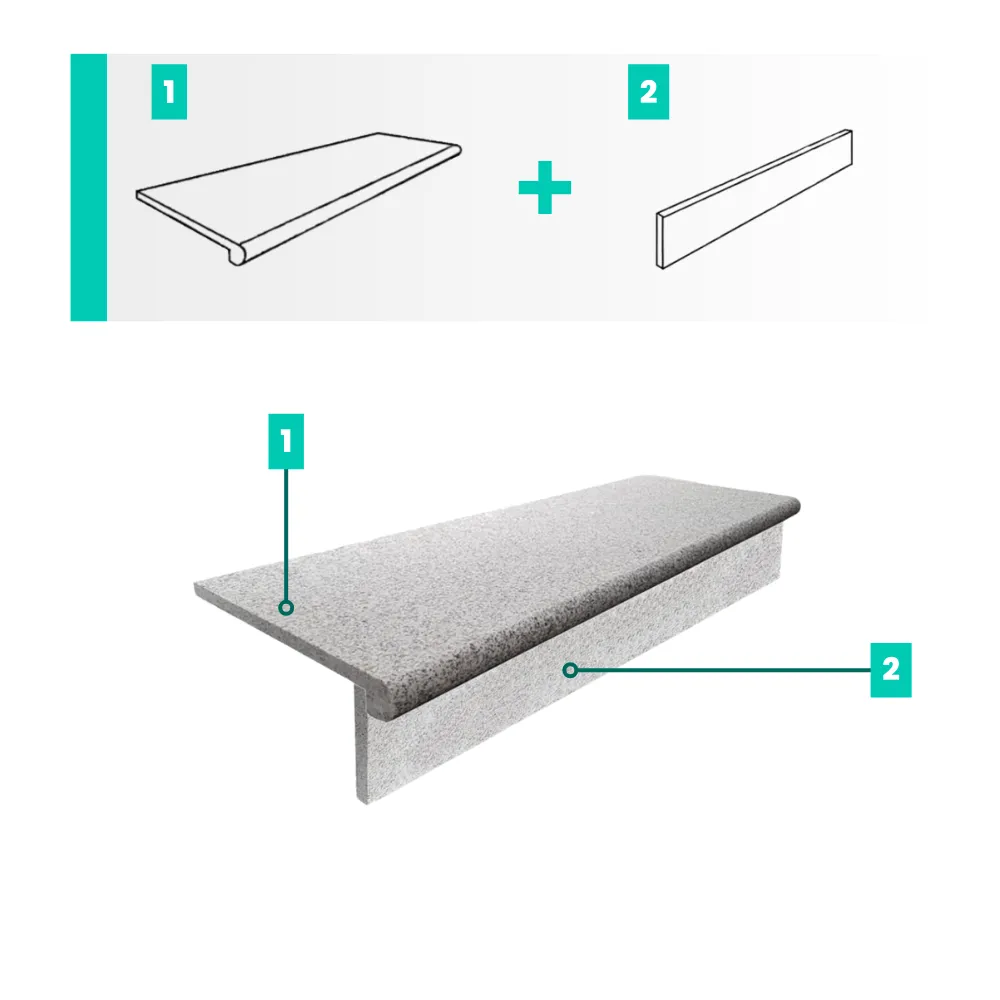 1

+

2

1

2